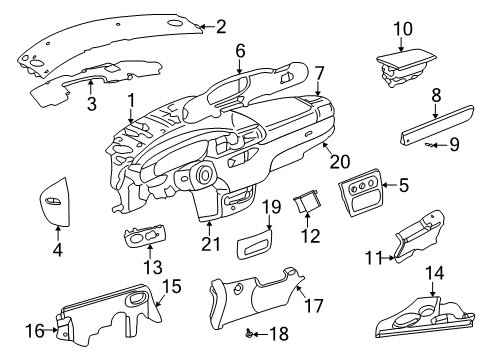 2
10
6
7
3
1
8
9
20
5
4
19
12
21
13
11
14
15
17
16
18