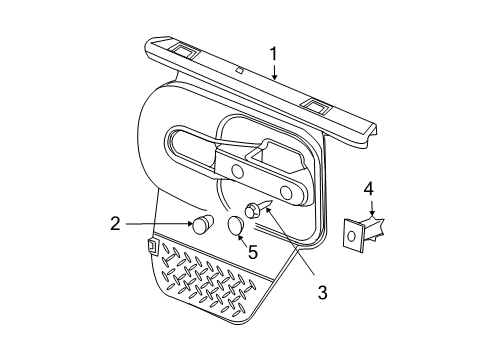 1
4
2
5
3