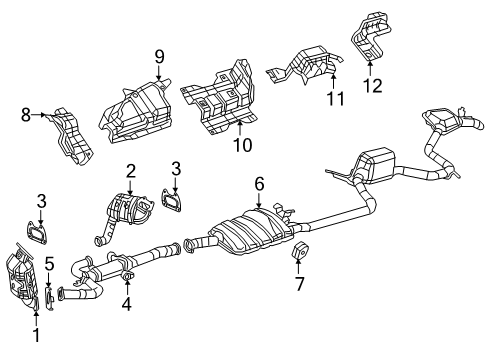 9
12
11
8
10
2
3
6
3
5
7
4
1