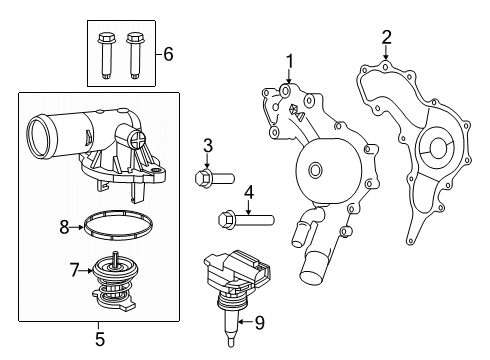 6
2
1
3
4
8
7
9
5