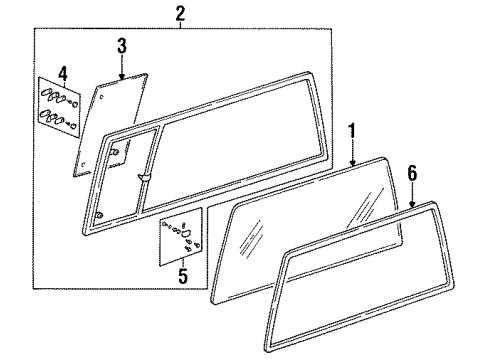 2
3
4
1
6
5