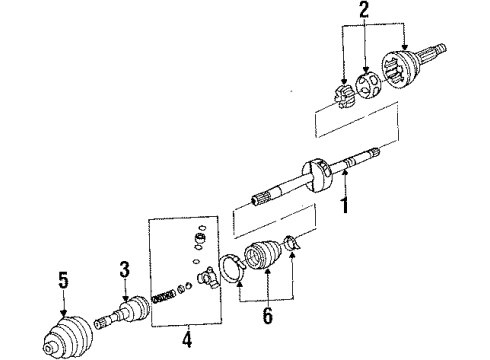 2
1
3
5
4
6