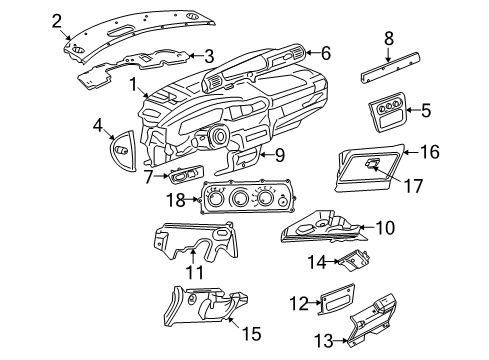 2
3
6
8
1
5
4
9
16
7
17
18
10
11
14
12
15
13