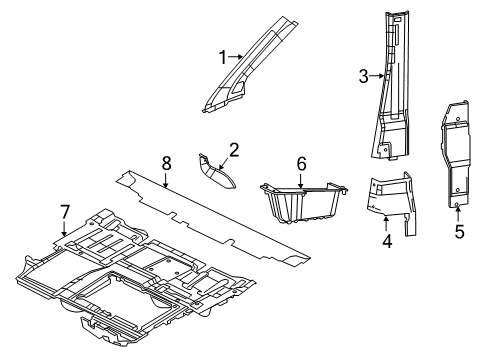 1
3
2
8
6
7
4
5