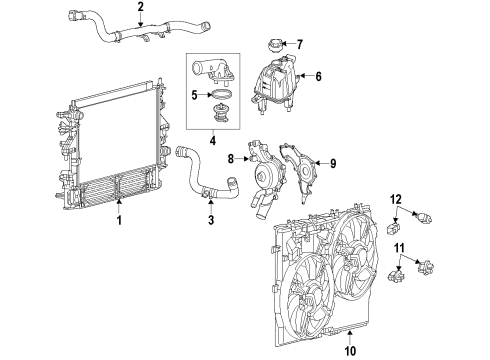 2
7
6
5
4
8
9
1
3
12
11
10