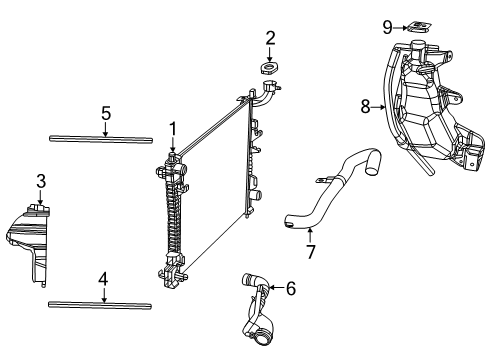 9
2
8
5
1
3
7
4
6