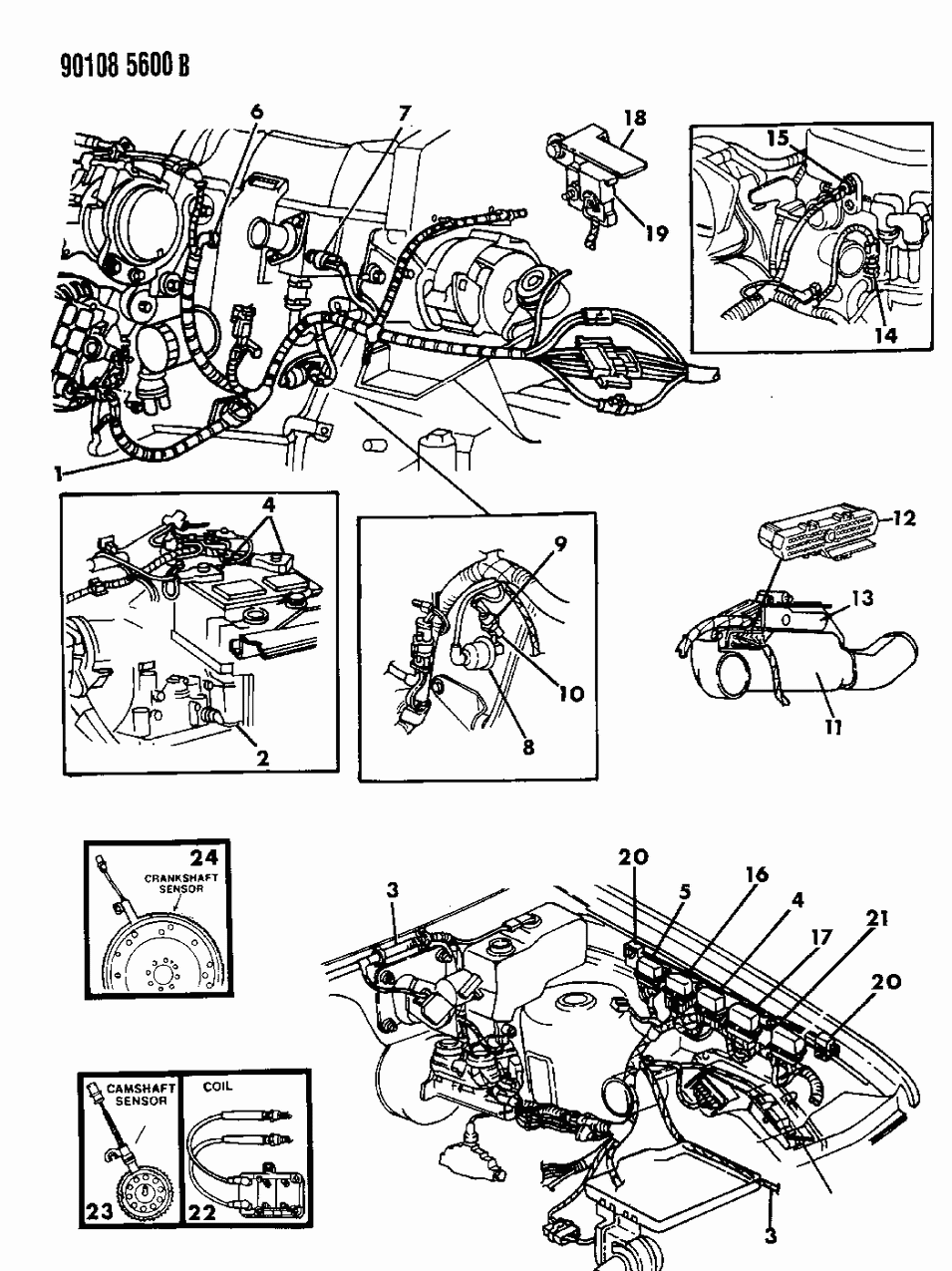 90108 5600 B

6
7
18
19
15
14
1
4
2
9
10
8
12
13
11
24
CRANKSHAFT SENSOR
20
3
5
16
4
17
21
20
CAMSHAFT SENSOR
COIL
23
22
3