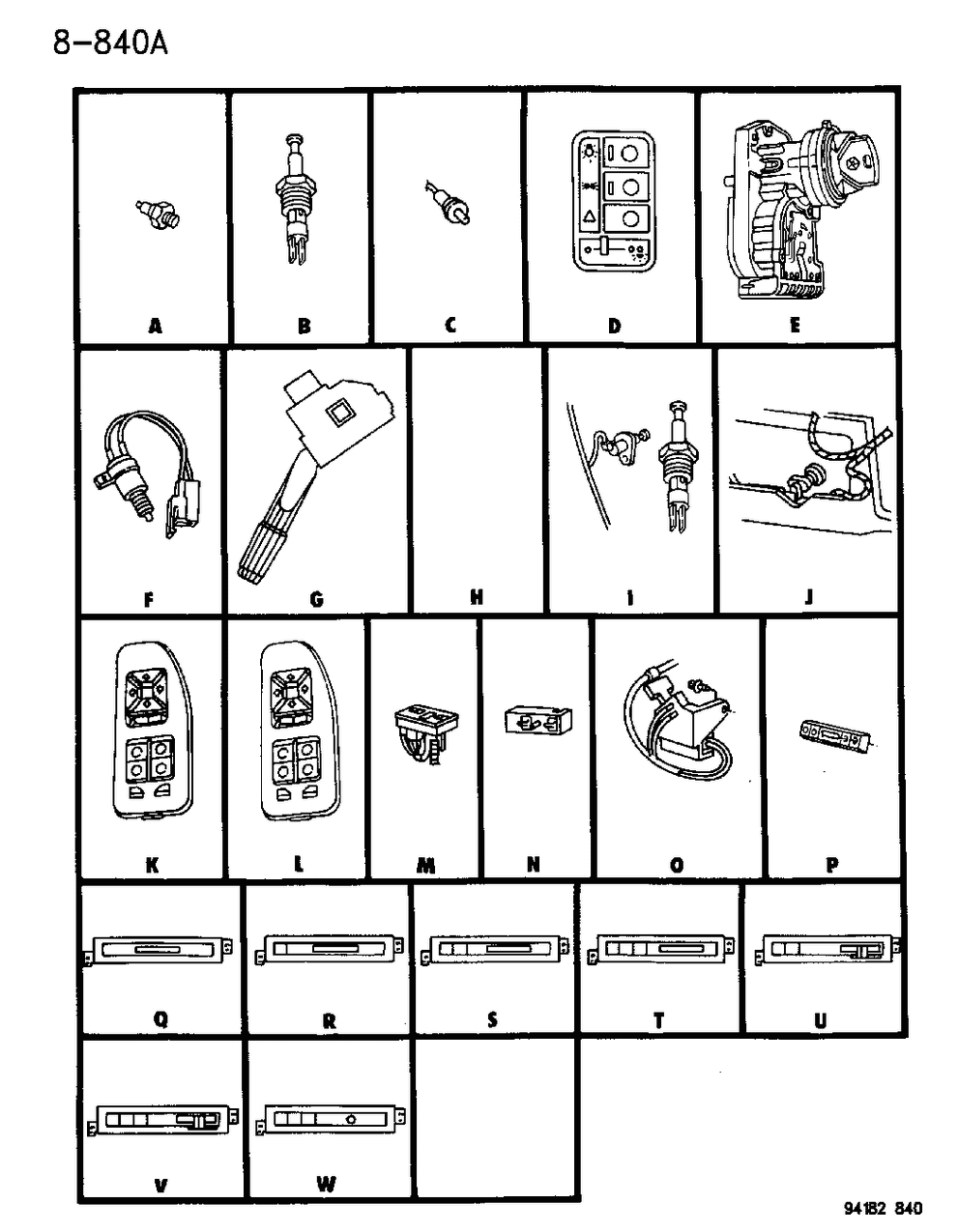 8-840A

A

B

C

D

E

F

G

H

I

J

K

L

M

N

O

P

Q

R

S

T

U

V

W

94182 840