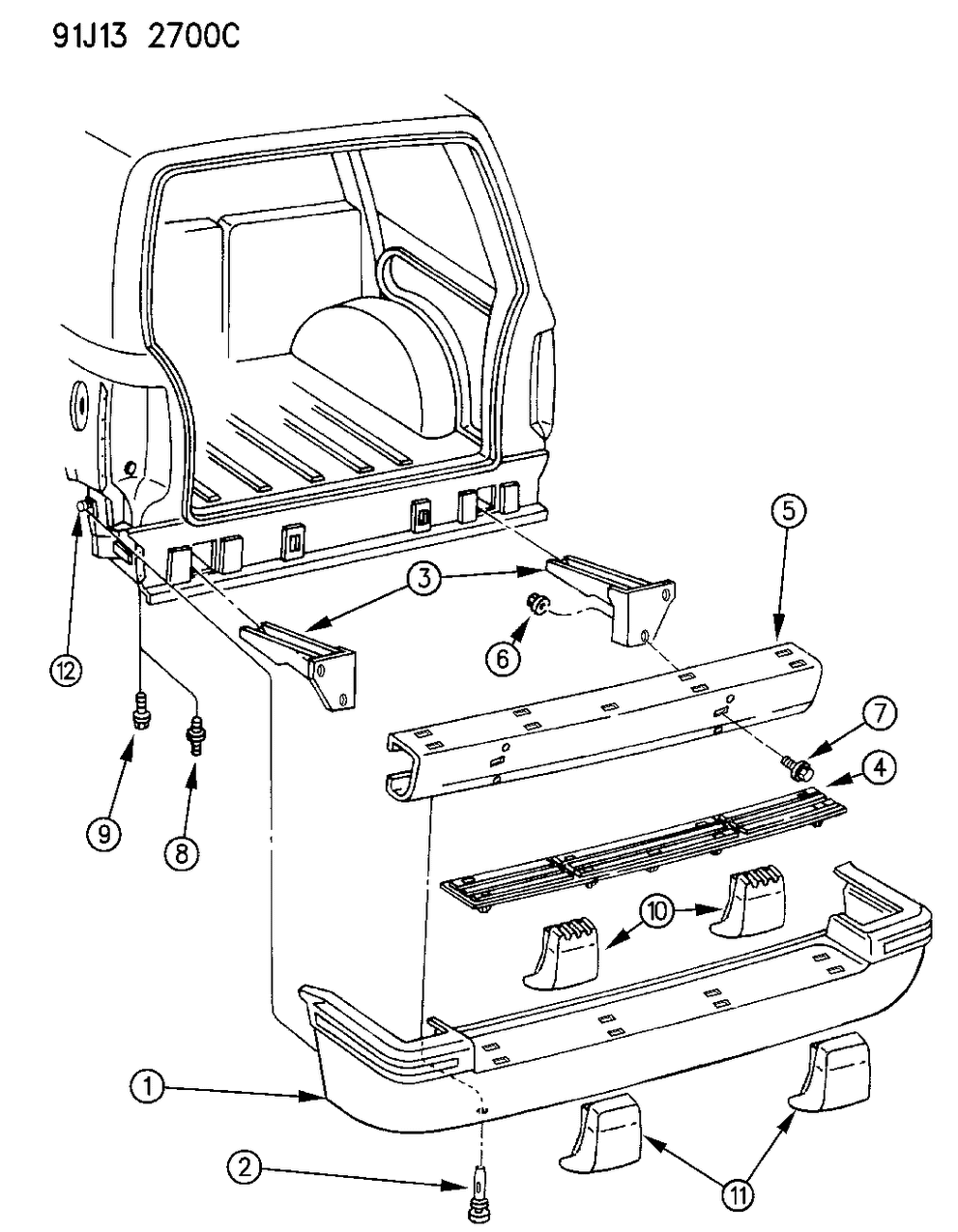 91J13 2700C

5

3

6

12

7

4

9

8

10

1

2

11