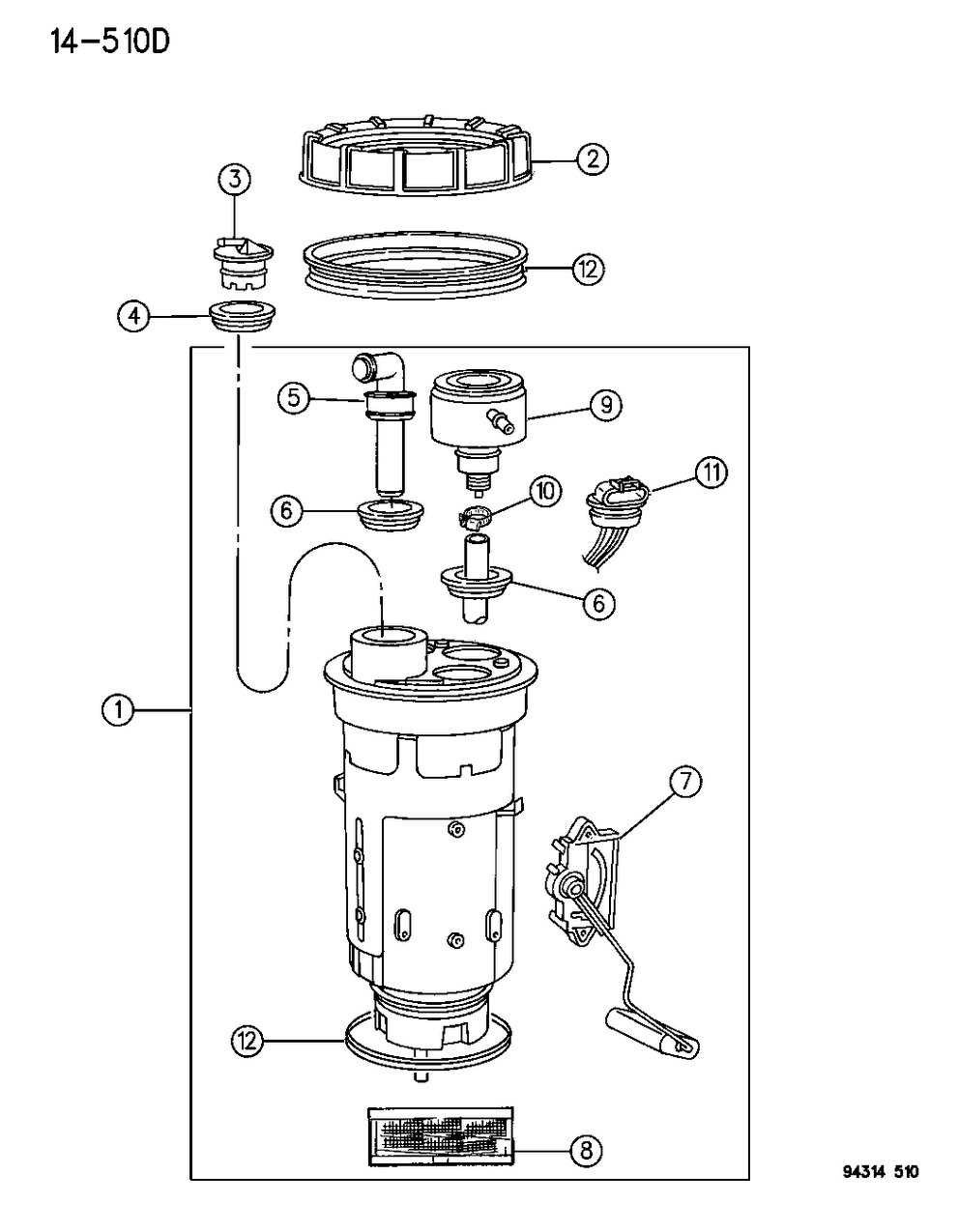 14-510D

2
3
12
4
5
9
6
10
11
6
1
7
12
8

94314 510