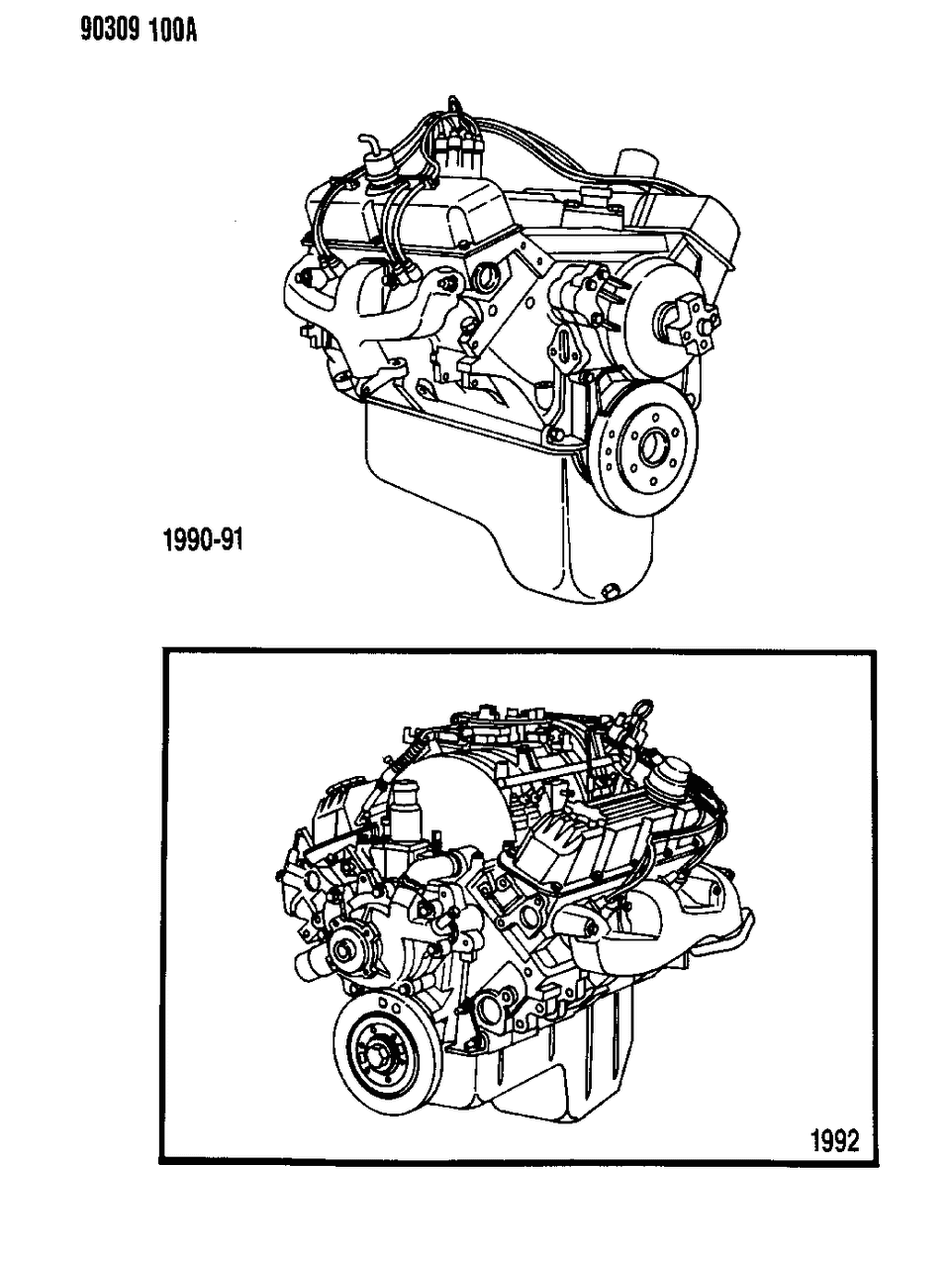 90309 100A

1990-91

1992