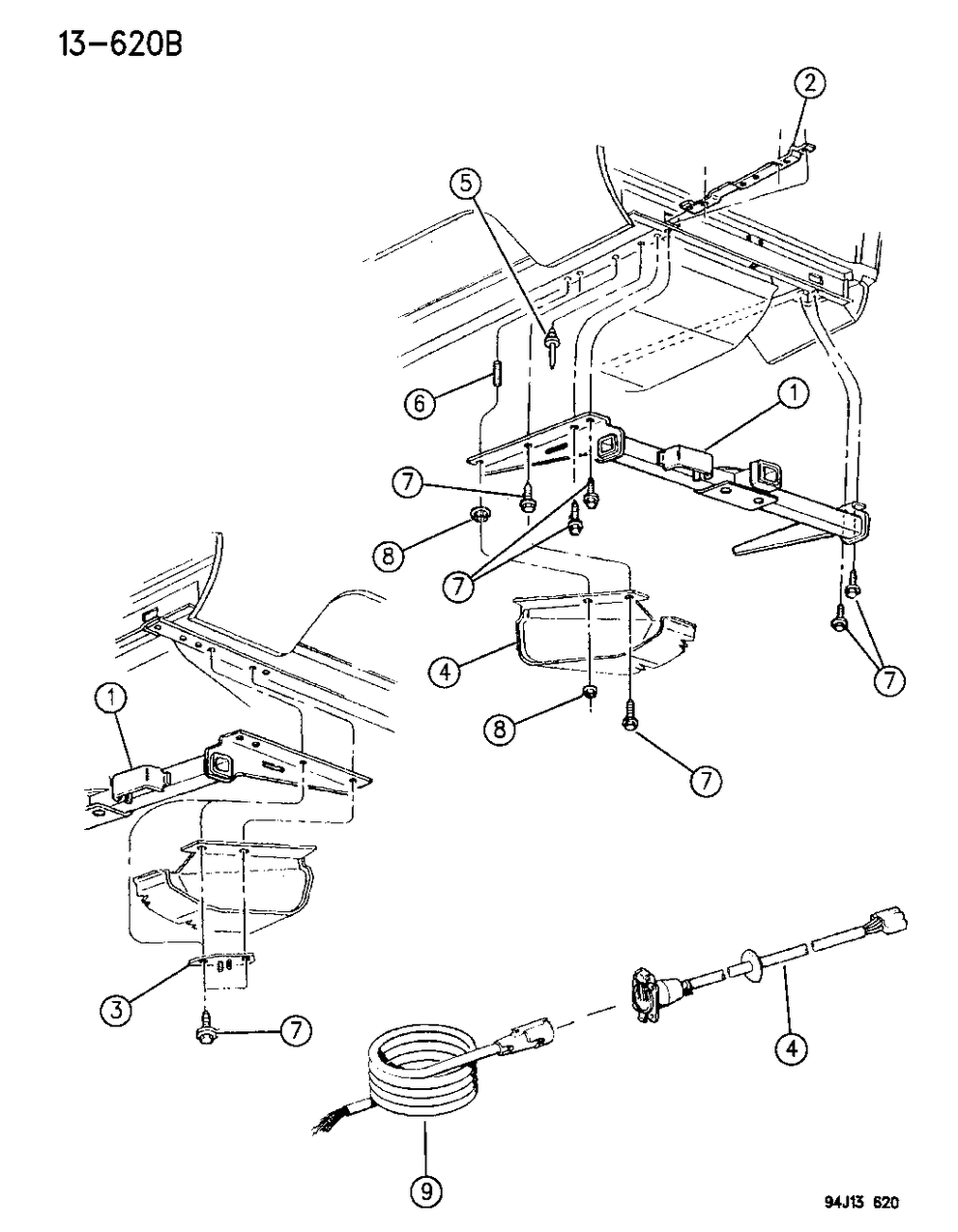 13-620B

2

5

6

1

7

8

7

4

7

8

7

1

3

7

4

9

94J13 620