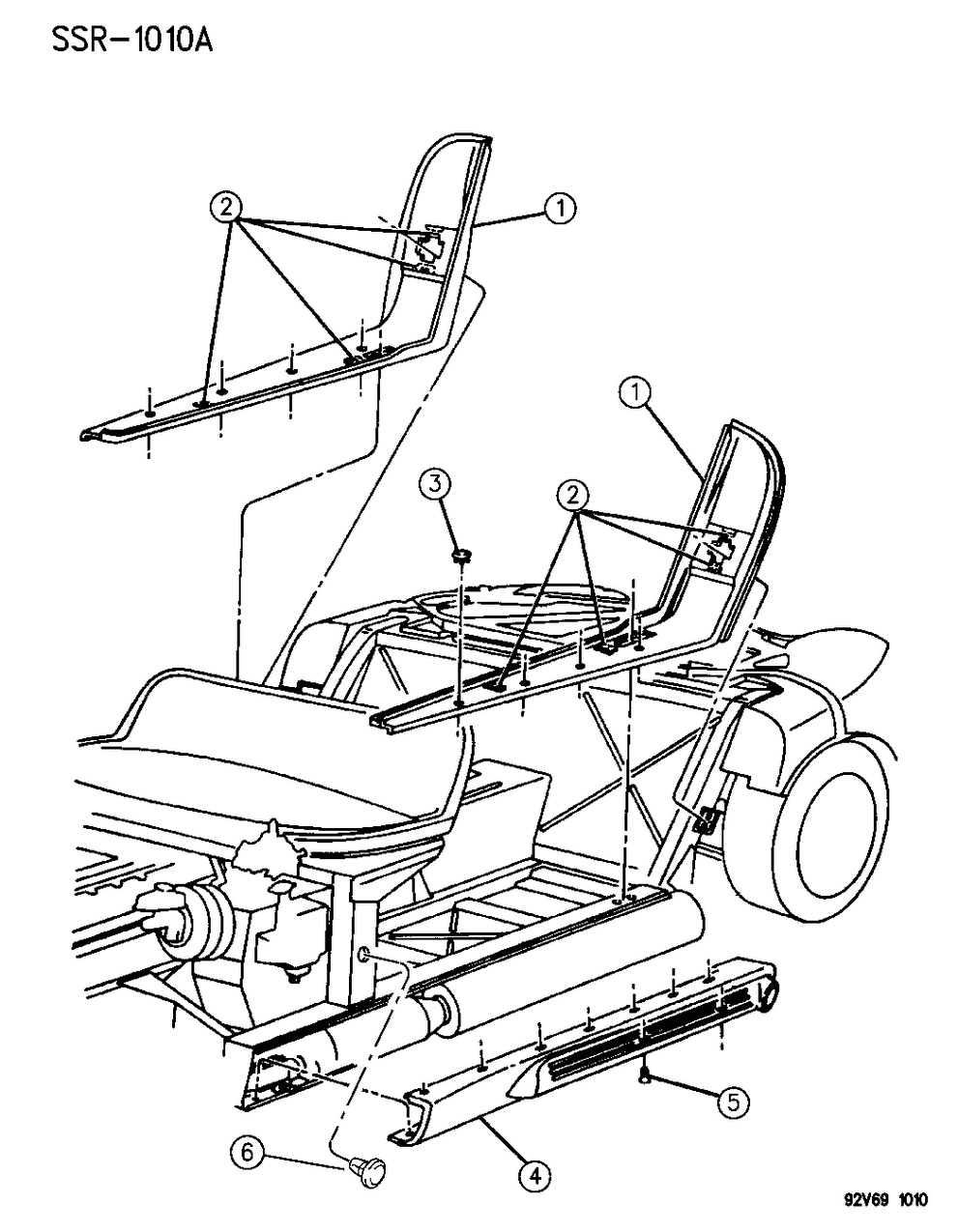 SSR-1010A

2
1
1
3
2
5
6
4

92V69 1010