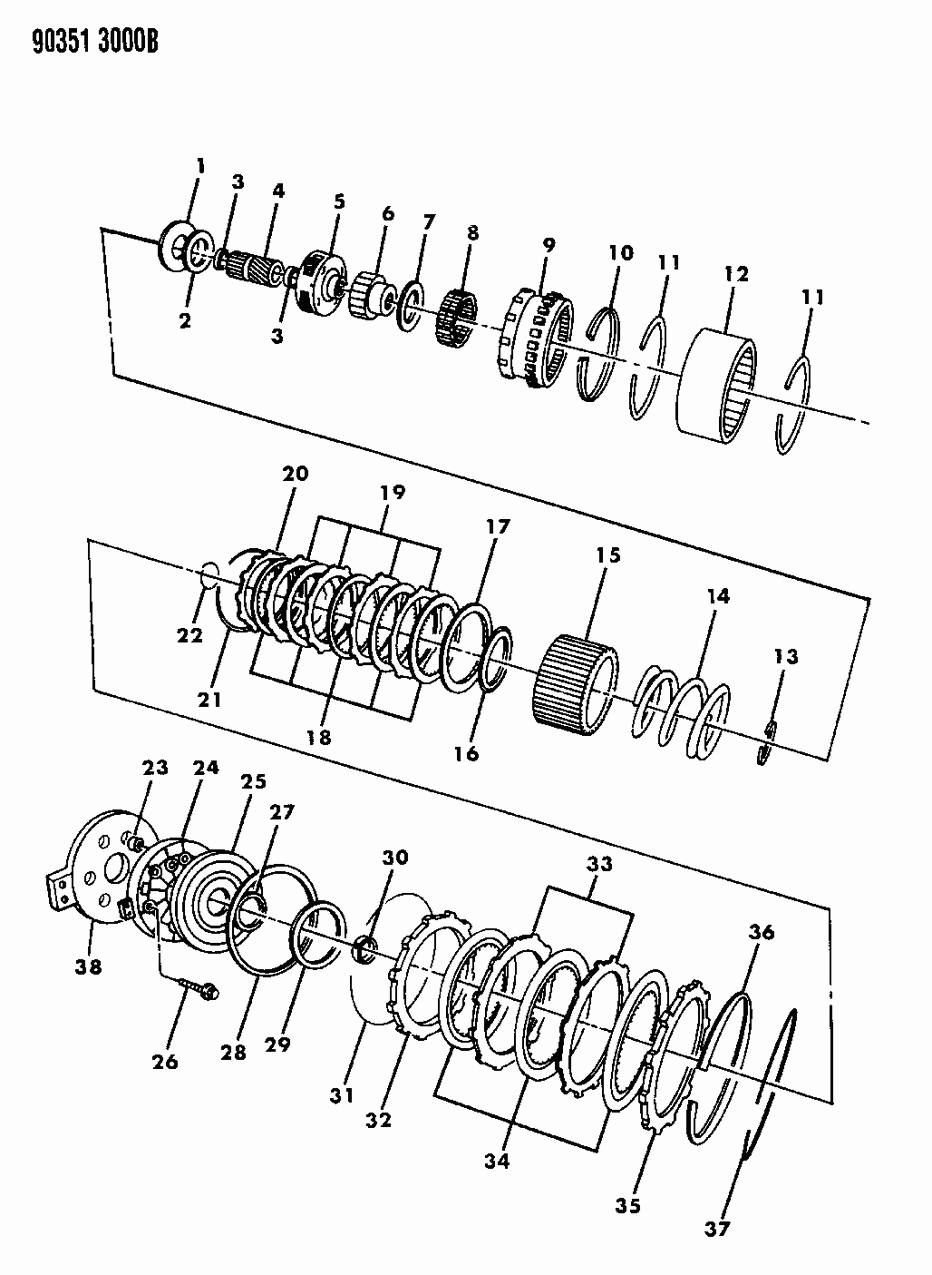 90351 3000B

1
3
4
5
6
7
8
9
10
11
12
11
2
3

20
19
17
15
14
13
22
21
18
16

23
24
25
27
30
33
36
38
26
28
29
31
32
34
35
37