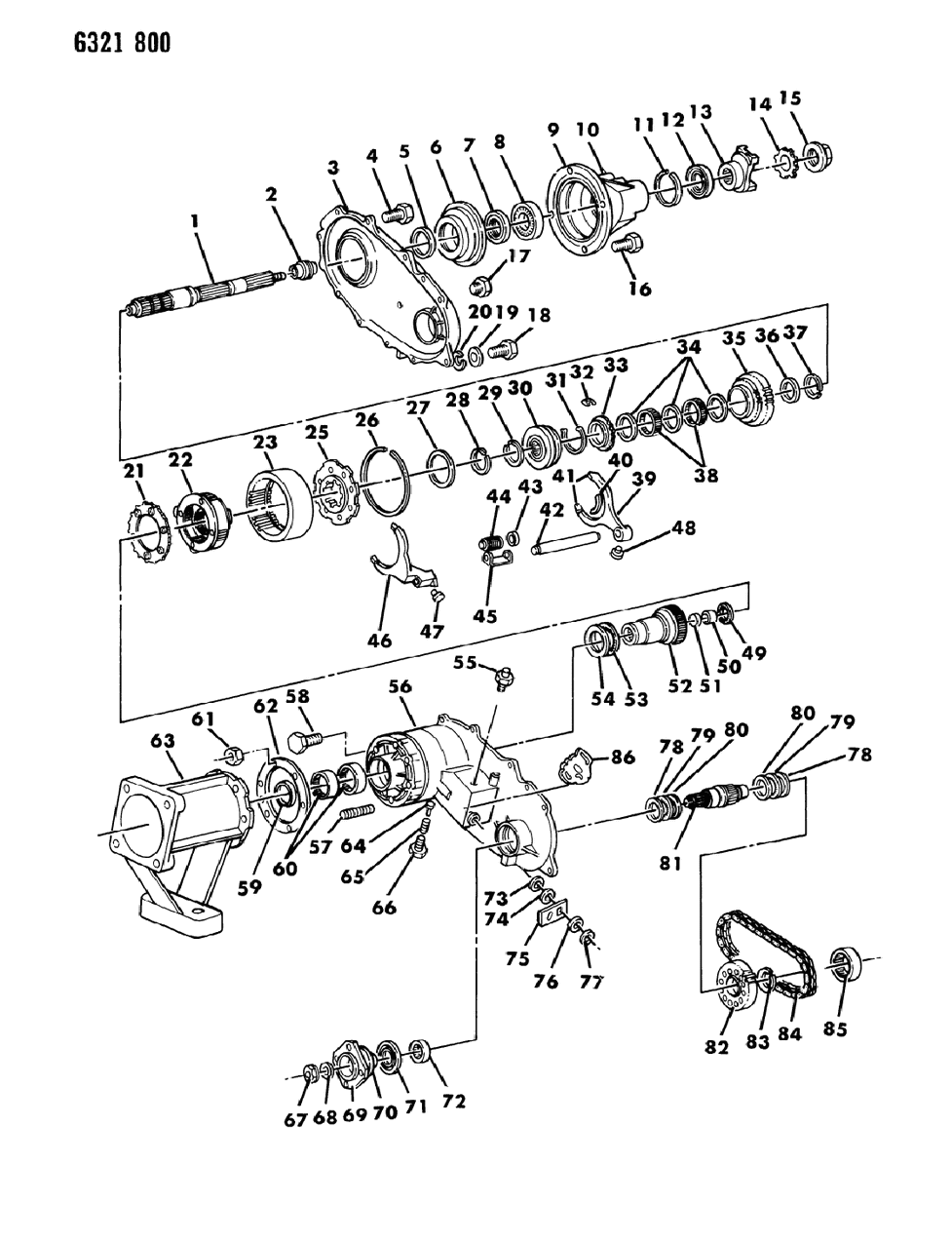 6321 800

1 2 3 4 5 6 7 8 9 10 11 12 13 14 15 16 17 18 19 20 21 22 23 25 26 27 28 29 30 31 32 33 34 35 36 37 38 39 40 41 42 43 44 45 46 47 48 49 50 51 52 53 54 55 56 57 58 59 60 61 62 63 64 65 66 67 68 69 70 71 72 73 74 75 76 77 78 79 80 80 79 78 81 82 83 84 85 86