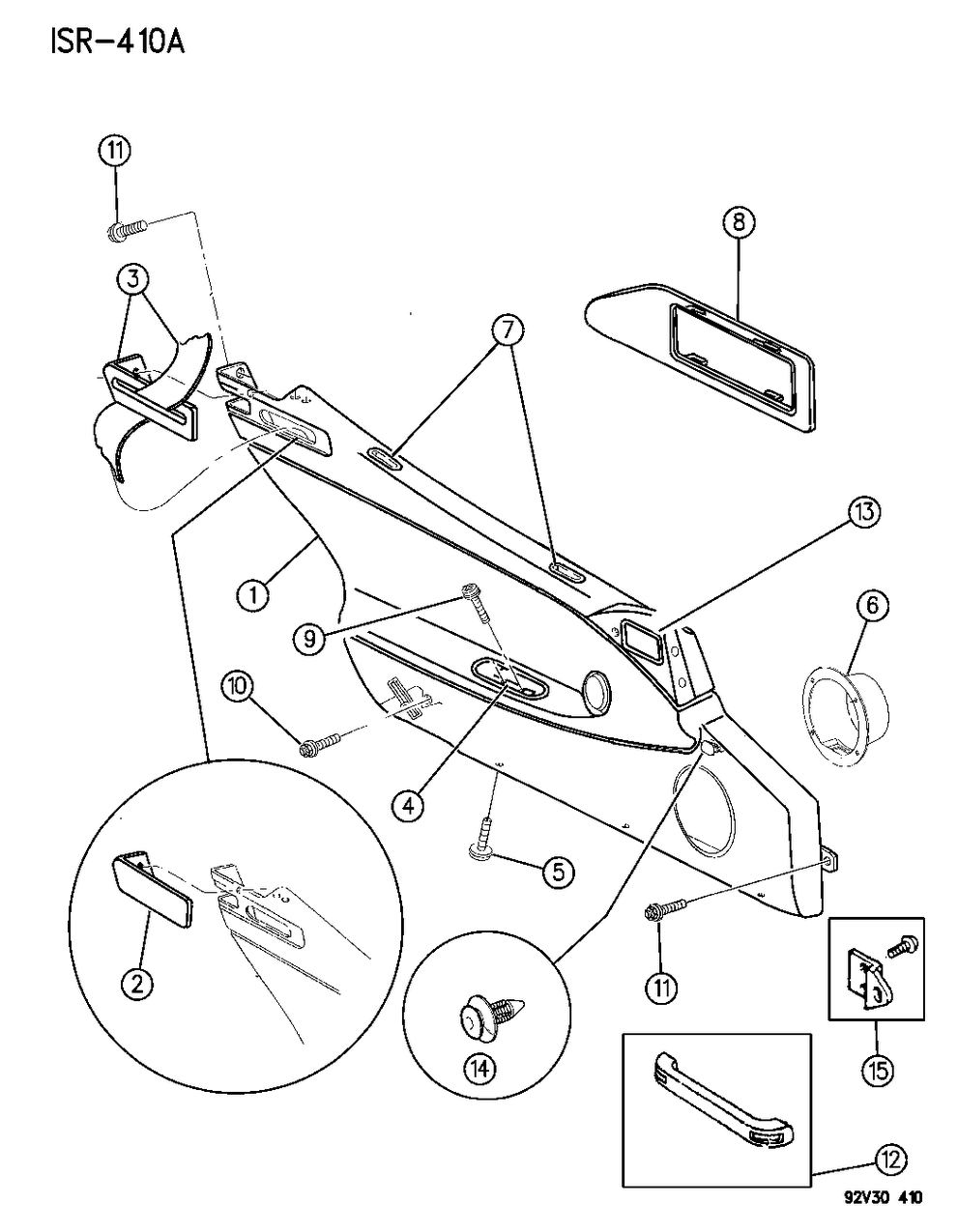 ISR-410A

11
3
8
7
13
1
6
9
10
4
5
2
11
14
15
12

92V30 410