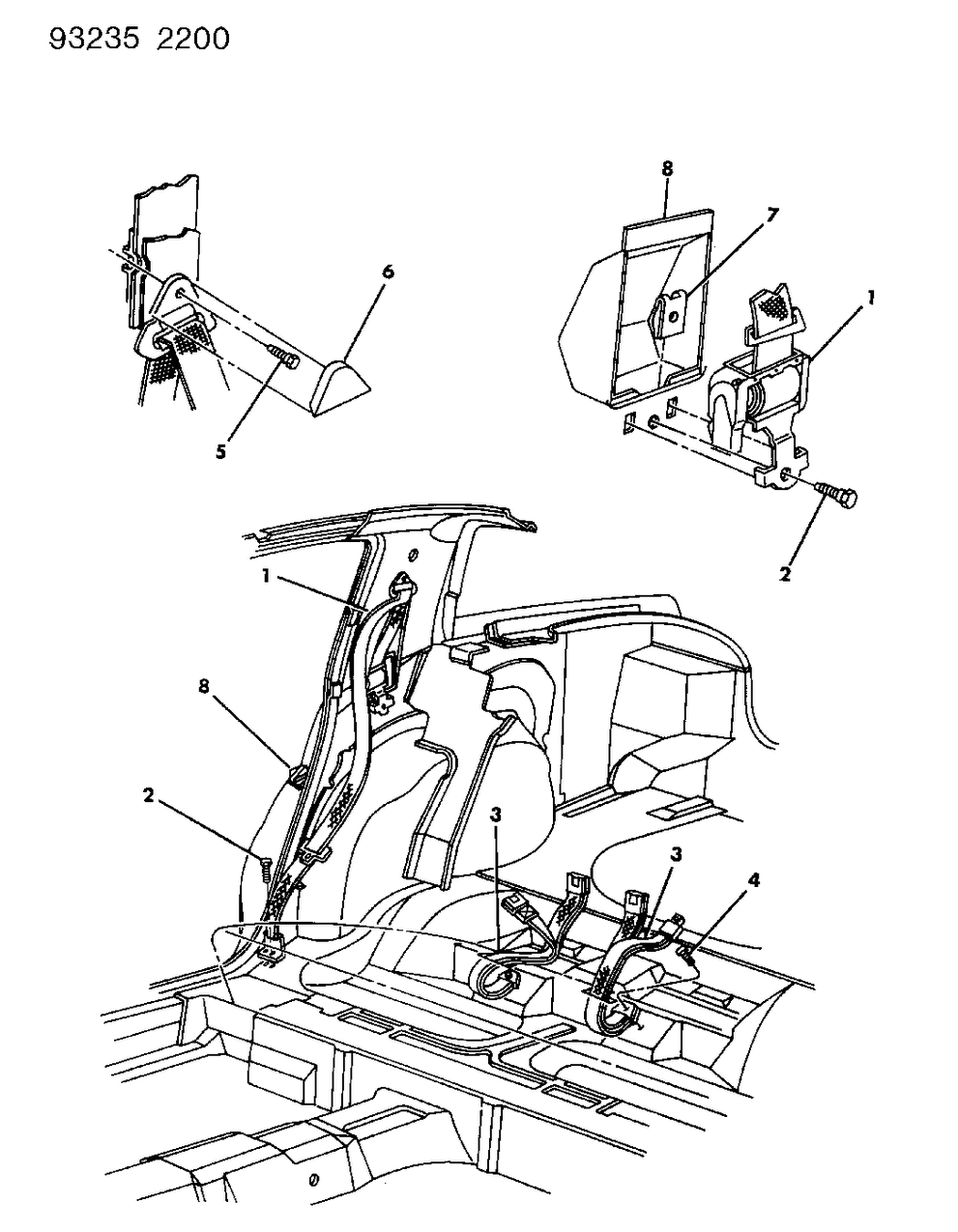 93235 2200

8
7
1
6
5
2
1
8
2
3
3
4