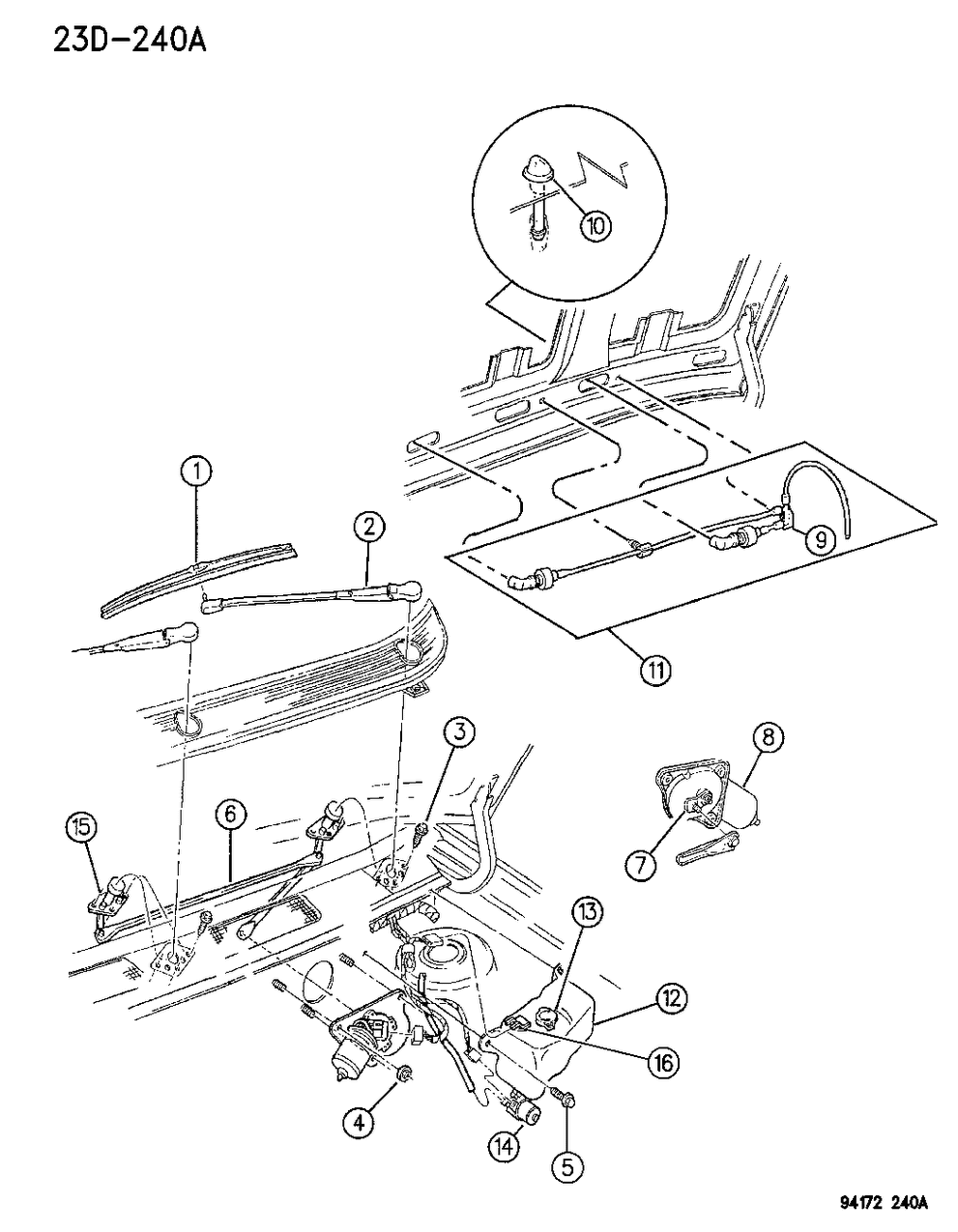 23D-240A

10

1

2

9

11

3

8

15

6

7

13

12

16

4

14

5

94172 240A