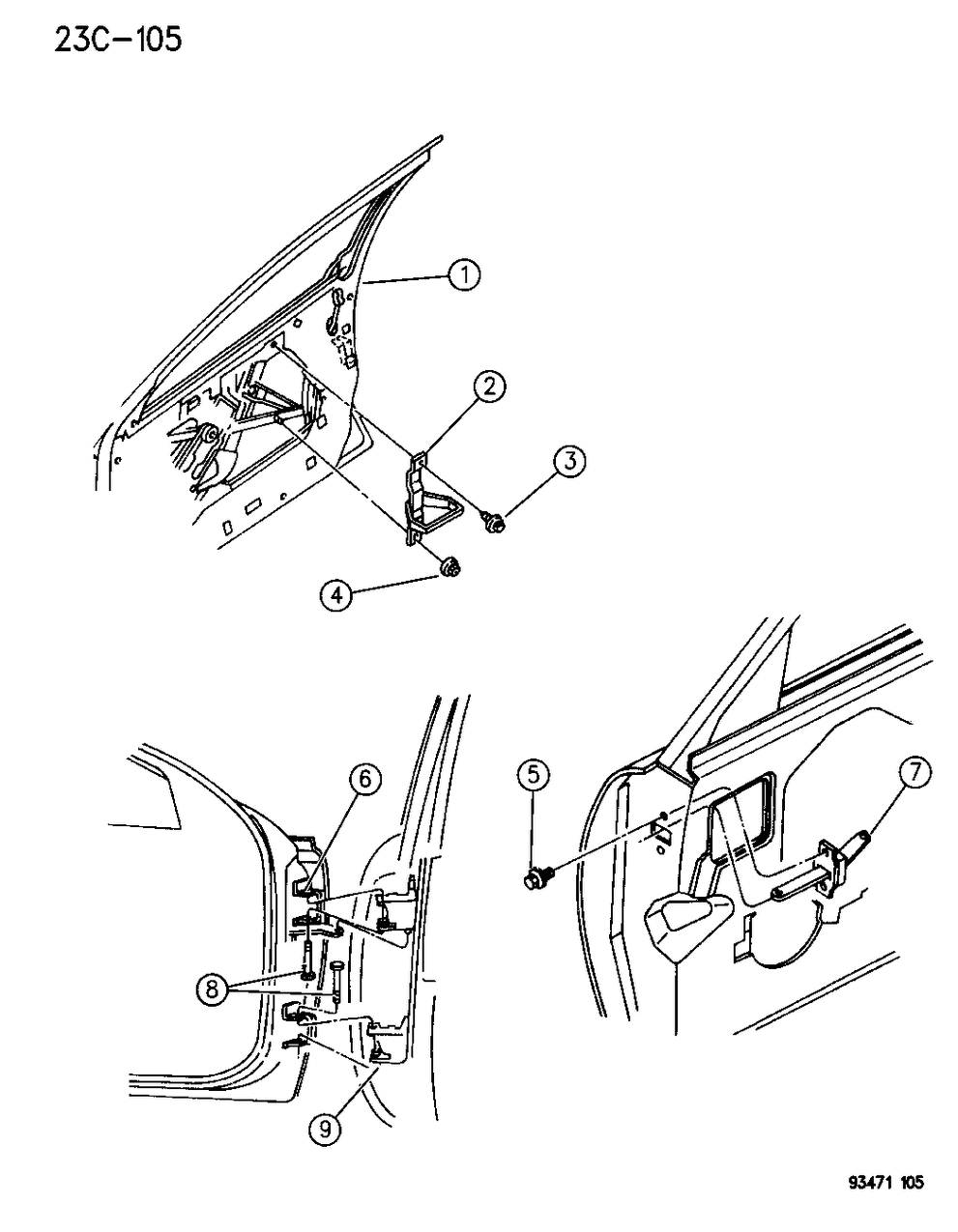 23C-105

1

2

3

4

6

5

7

8

9

93471 105