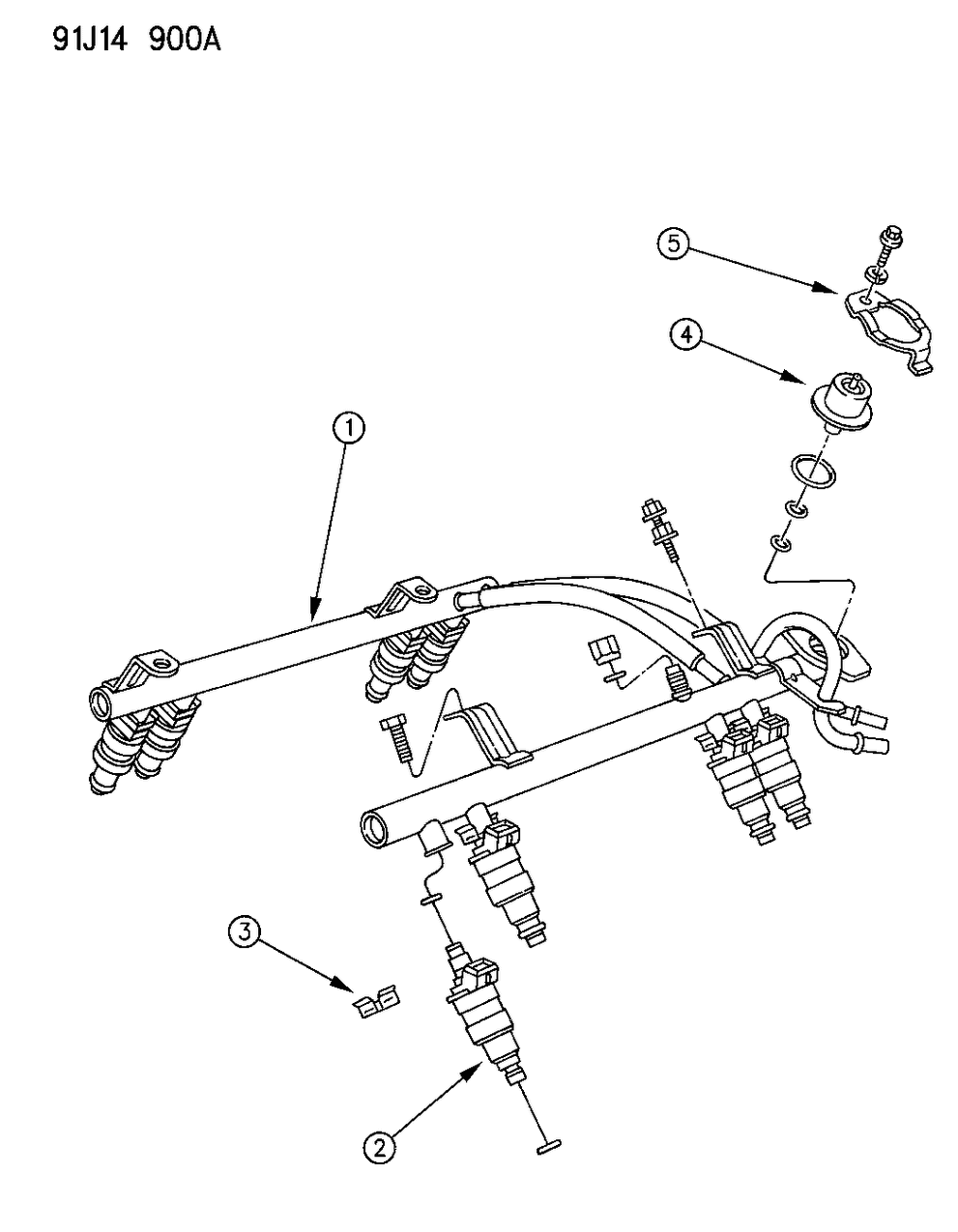 91J14 900A

5

4

1

3

2