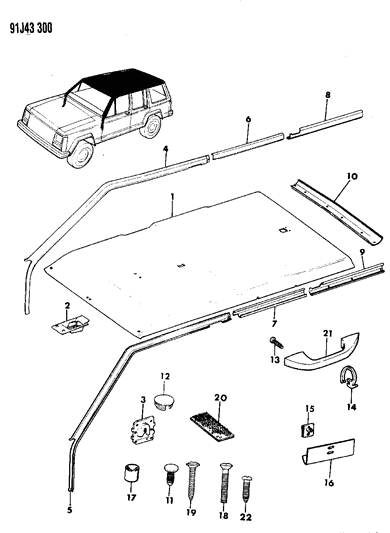 91J43 300

8
6
4
10
1
9
2
7
21
13
12
14
3
20
15
16
17
11
19
18
22
5