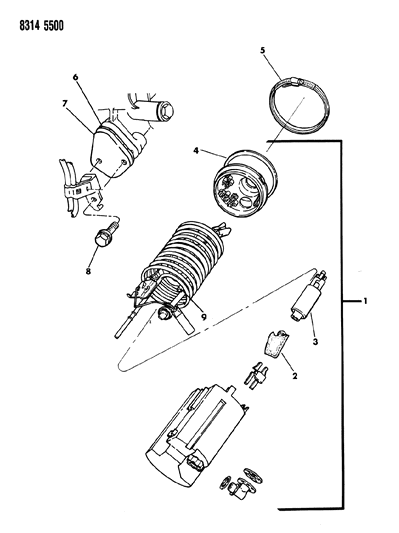 8314 5500

5

6

7

4

8

9

1

3

2