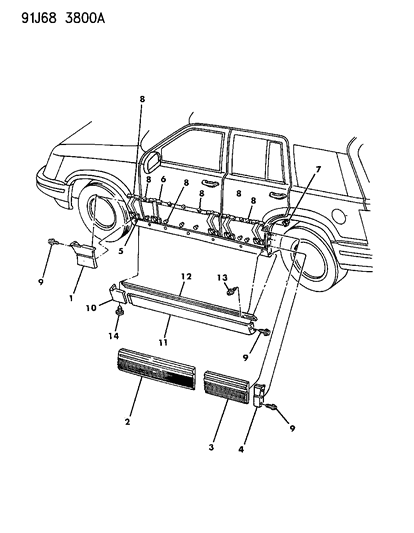 91J68 3800A

8
8
6
8
8
8
8
7
5
9
1
12
13
10
14
11
9
2
3
4
9