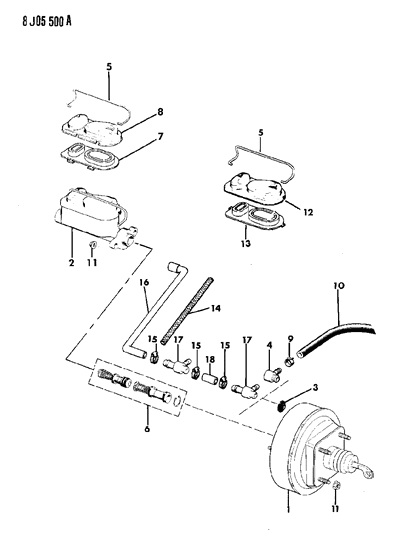 8 J05 500 A

5
8
7
5
12
13
2
11
16
14
10
15
17
15
18
15
17
4
9
3
6
1
11