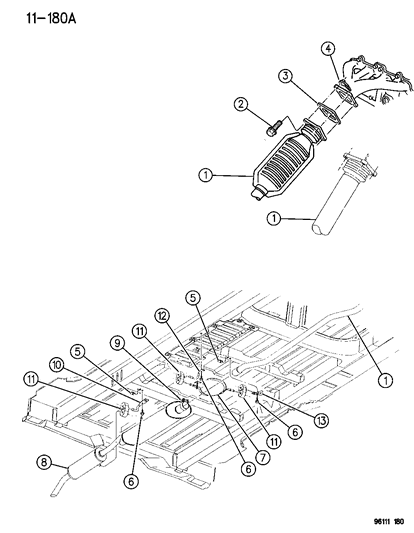 11-180A

4
3
2
1
1

5
12
11
9
5
10
11
1
13
6
11
7
6
8
6

96111 180