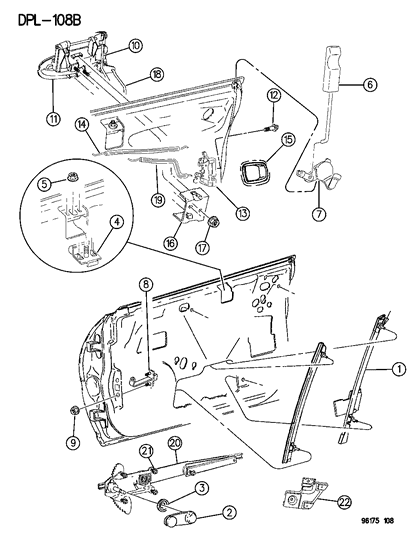 DPL-108B

10
18
11
6
12
14
15
5
19
13
7
4
16
17
8
1
9
21
20
3
2
22

96175 108