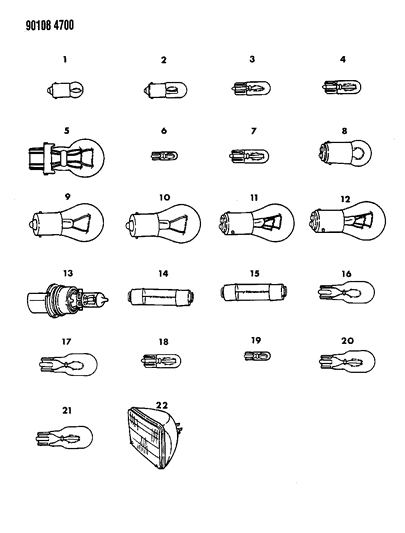 90108 4700

1
2
3
4
5
6
7
8
9
10
11
12
13
14
15
16
17
18
19
20
21
22