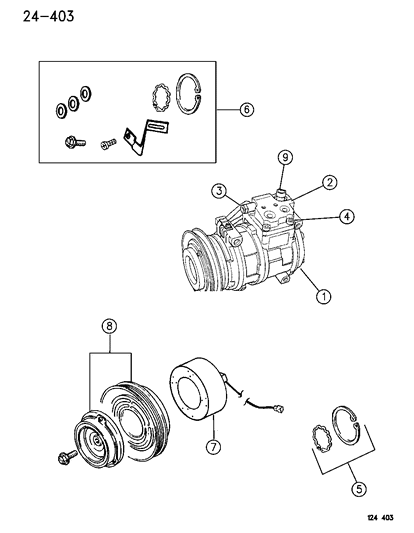 24-403

6

9

2

3

4

1

8

7

5

124 403