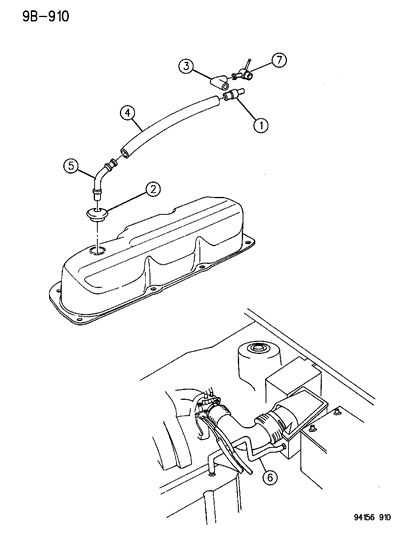 9B-910

3
7
4
1
5
2
6

94156 910