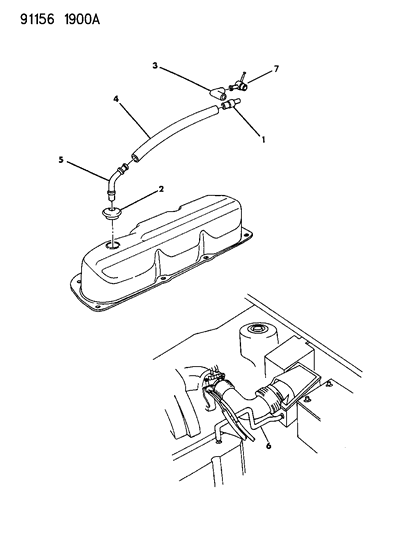 91156 1900A

3

7

4

1

5

2

6