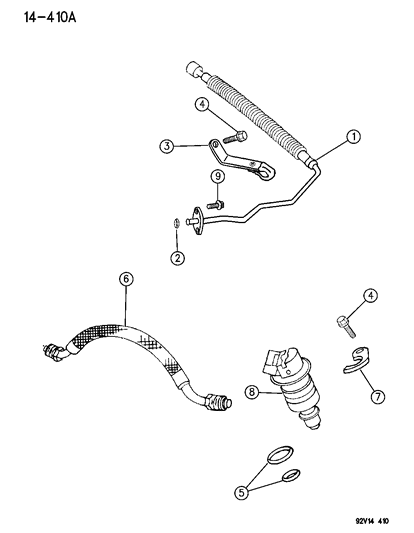 14-410A

4

1

3

9

2

6

4

8

7

5

92V14 410