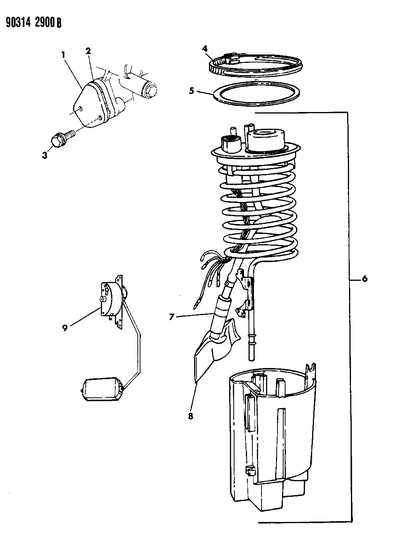 90314 2900 B

1
2
3
4
5
6
7
8
9