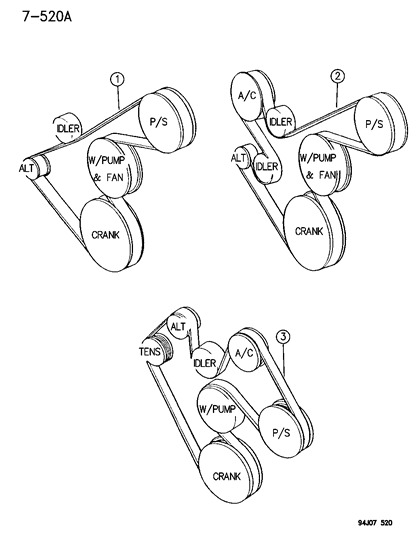 7-520A

1
IDLER
P/S
ALT
W/PUMP & FAN
CRANK

2
A/C
IDLER
P/S
ALT
IDLER
W/PUMP & FAN
CRANK

3
ALT
TENS
IDLER
A/C
W/PUMP
P/S
CRANK

94J07 520