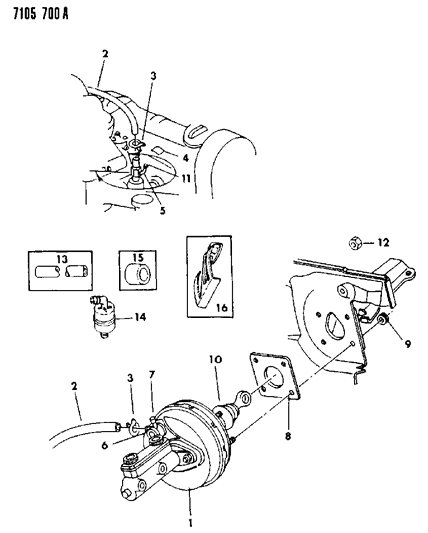 7105 700 A

2
3
4
11
5
12
13
15
16
14
9
10
2
3
7
6
8
1