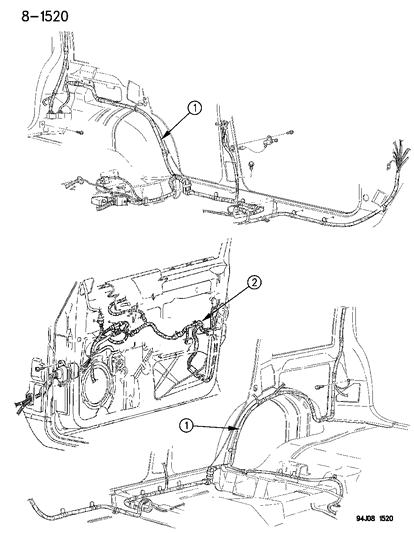 8–1520

1

2

1

94J08 1520