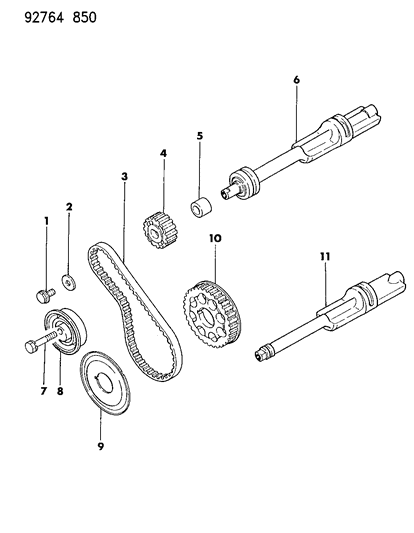 92764 850

6
5
4
3
2
1
10
11
7
8
9