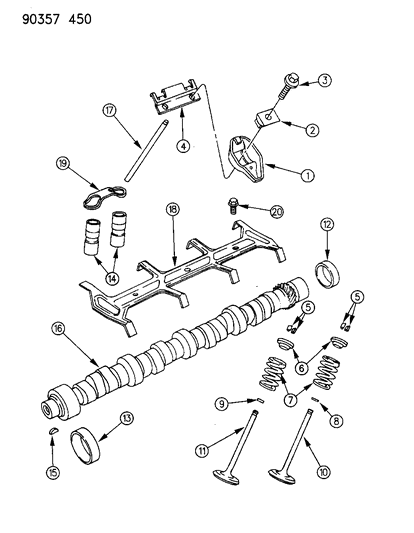 90357 450

3
2
17
4
1
19
20
18
12
14
5
5
16
6
7
9
8
13
11
10
15