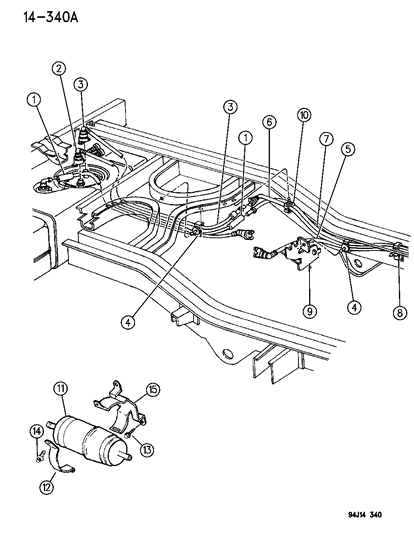 14-340A

1
2
3
3
1
6
10
7
5
4
9
4
8
11
15
14
13
12

94J14 340