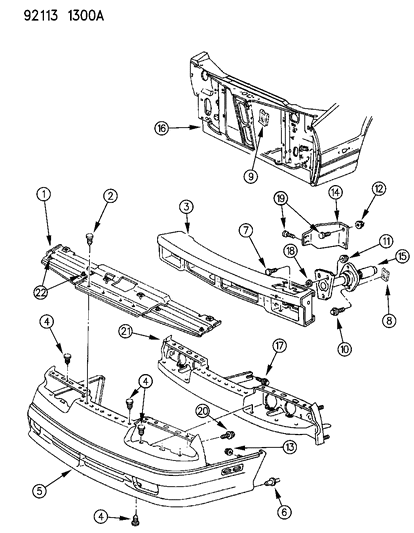 92113 1300A

16
9
1
2
3
19
14
12
7
18
11
15
22
8
10
4
21
17
4
20
13
5
6
4