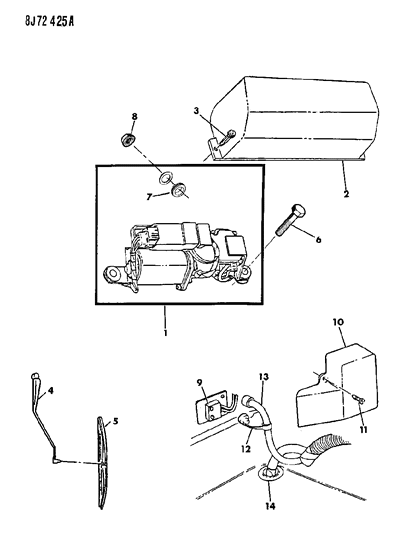 8J72 425A

8
3
7
2
6
1
10
4
9
13
5
11
12
14