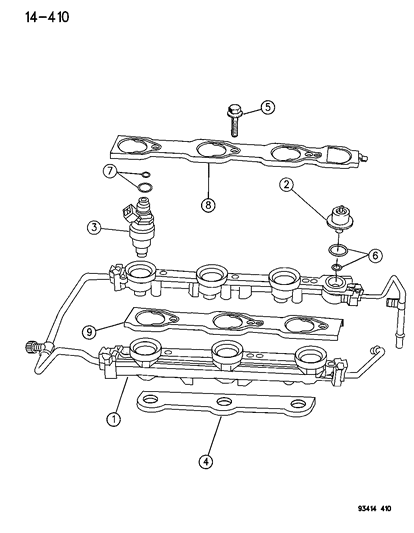 14-410

5

7

8

2

3

6

9

1

4

93414 410