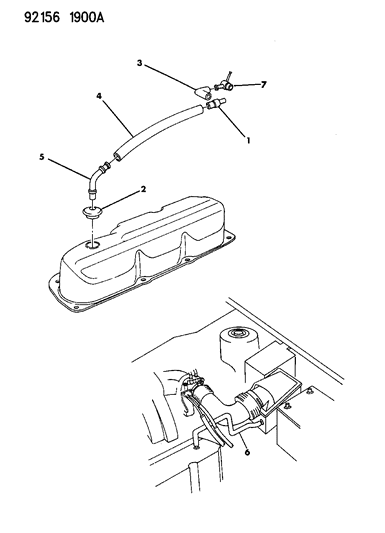 92156 1900A

3

7

4

1

5

2

6