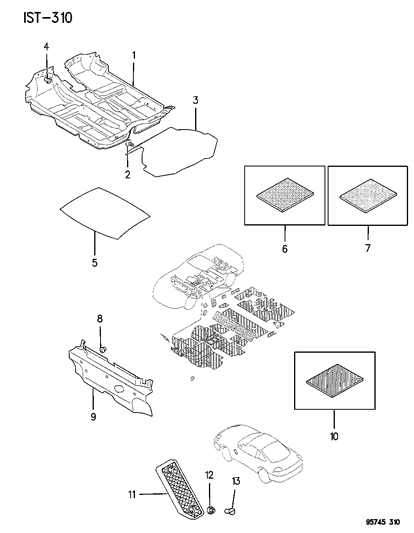 IST-310

4
1
3
2
5
6
7
8
9
10
11
12
13

95745 310