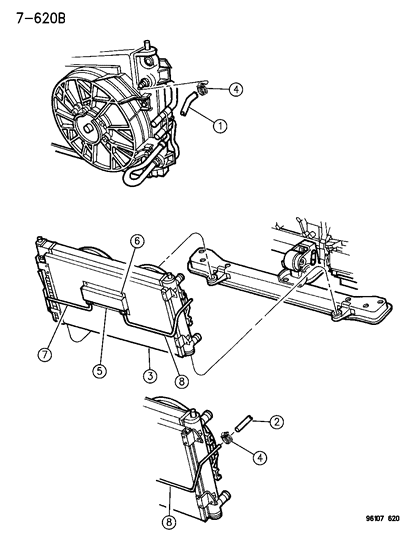 7-620B

4
1
6
7
5
3
8
2
4
8
96107 620