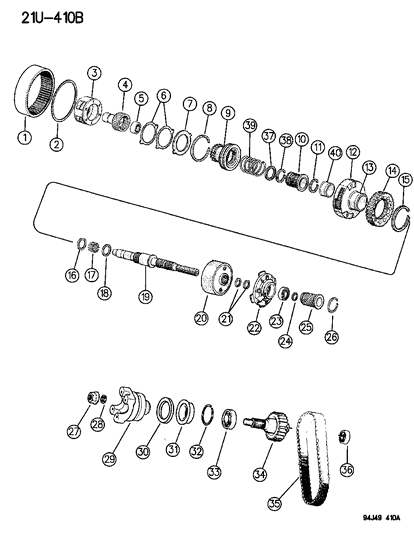 21U-410B

1
2
3
4
5
6
7
8
9
39
37
38
10
11
40
12
13
14
15

16
17
18
19
20
21
22
23
24
25
26

27
28
29
30
31
32
33
34
35
36

94J49 410A