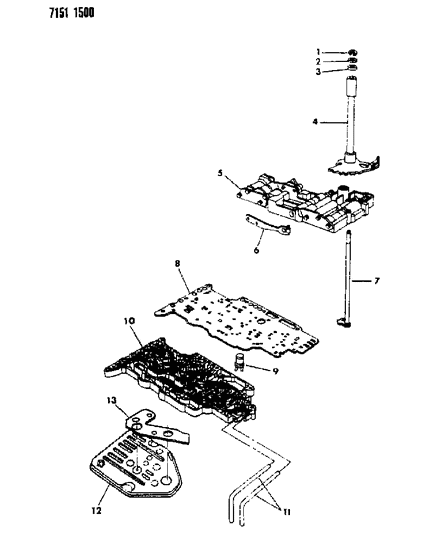 7151 1500

1
2
3
4
5
6
7
8
10
9
13
12
11